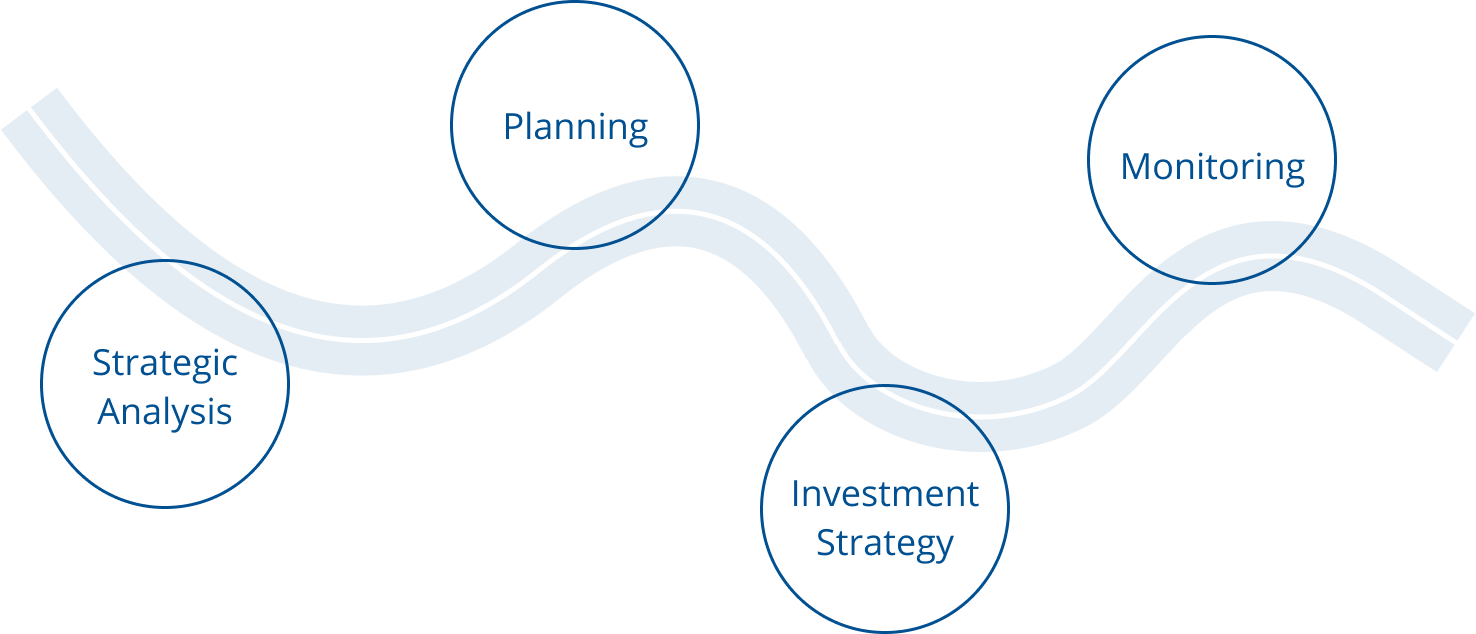 Strategic Analysis

Planning

Investment Strategy

Monitoring